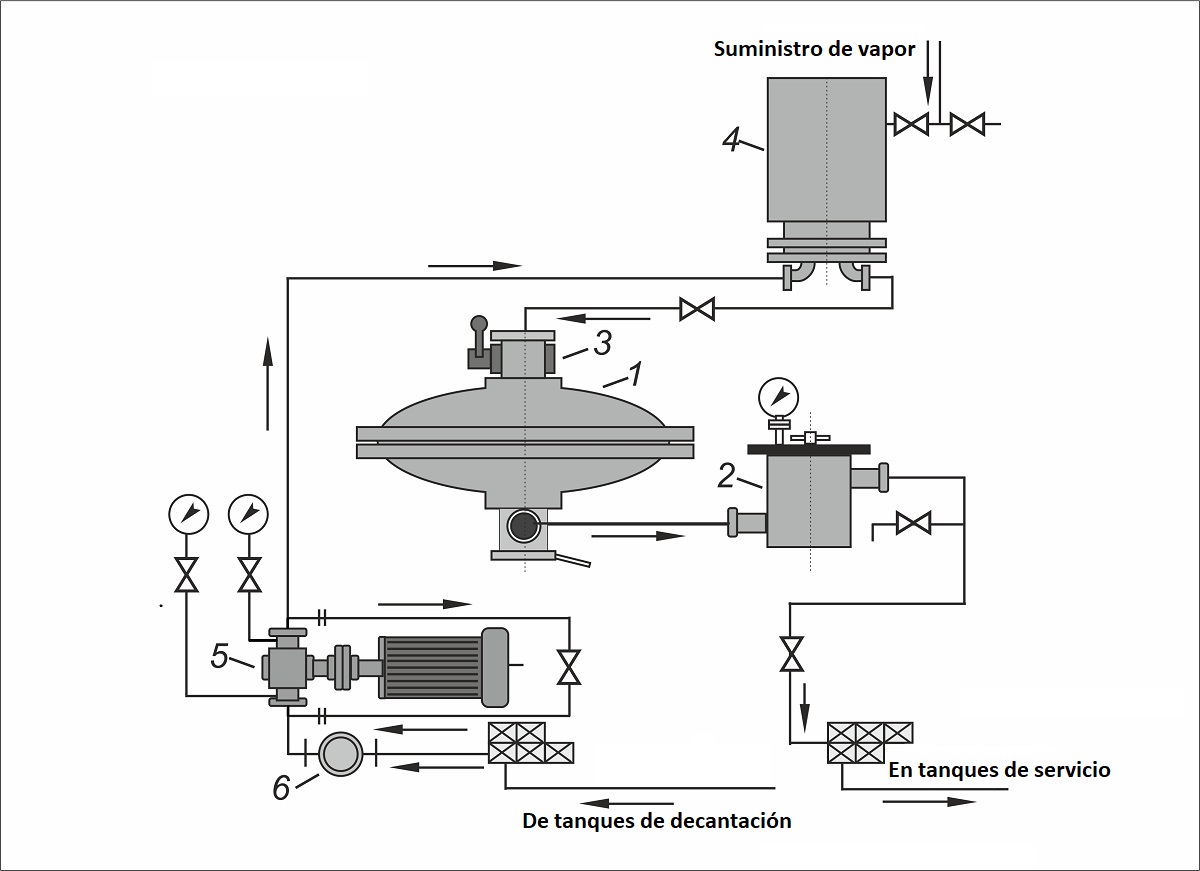 Suministro de vapor

4

3

1

2

5

6

En tanques de servicio

De tanques de decantación