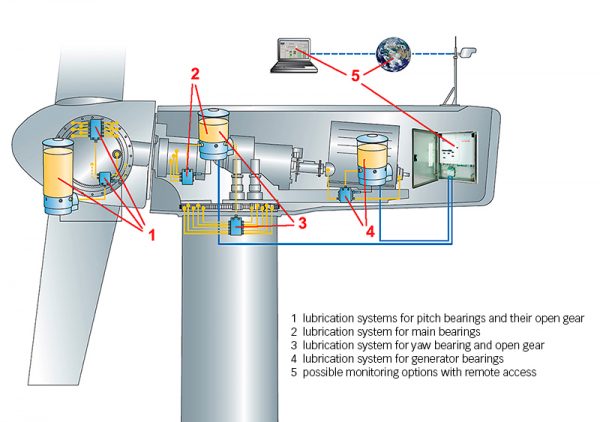 2

5

1

3

4

1 lubrication systems for pitch bearings and their open gear
2 lubrication system for main bearings
3 lubrication system for yaw bearing and open gear
4 lubrication system for generator bearings
5 possible monitoring options with remote access