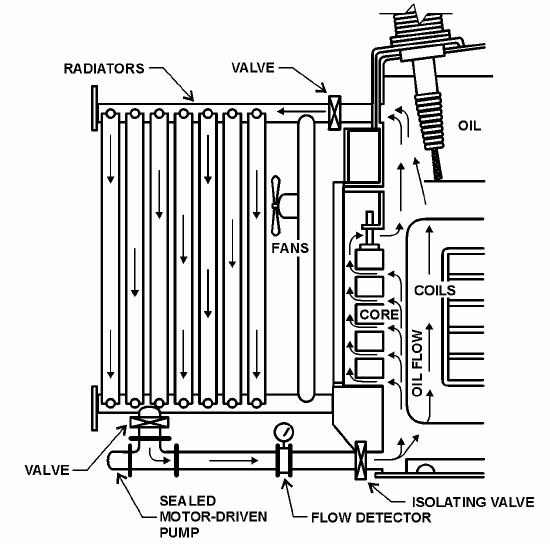 RADIATORS
VALVE
OIL
FANS
COILS
CORE
OIL FLOW
VALVE
SEALED MOTOR-DRIVEN PUMP
FLOW DETECTOR
ISOLATING VALVE